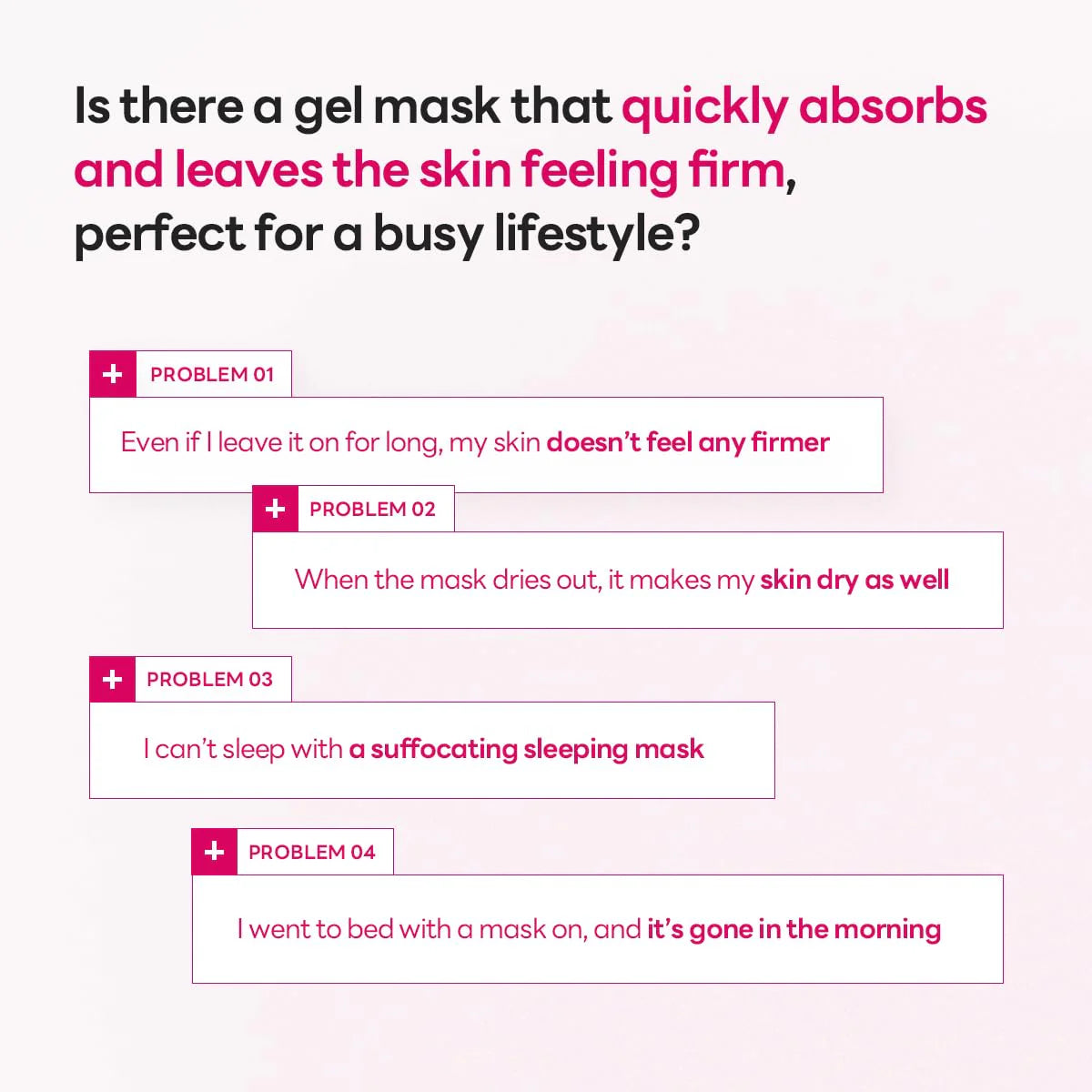 Is there a gel mask that quickly absorbs and leaves the skin feeling firm, perfect for a busy lifestyle?

+ PROBLEM 01

Even if I leave it on for long, my skin doesn't feel any firmer

+ PROBLEM 02

When the mask dries out, it makes my skin dry as well

+ PROBLEM 03

I can't sleep with a suffocating sleeping mask

+ PROBLEM 04

I went to bed with a mask on, and it's gone in the morning