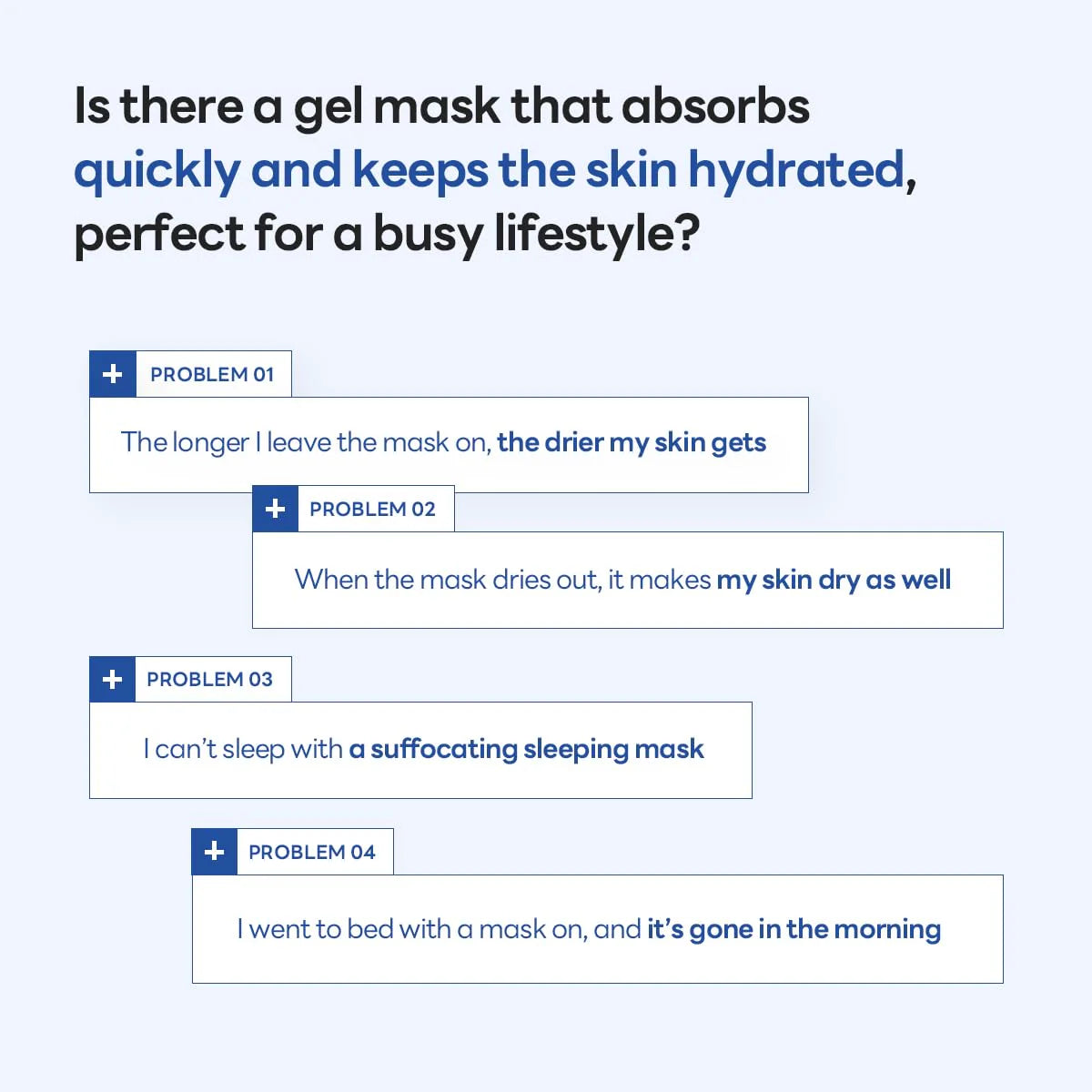 Is there a gel mask that absorbs quickly and keeps the skin hydrated, perfect for a busy lifestyle?

+ PROBLEM 01

The longer I leave the mask on, the drier my skin gets

+ PROBLEM 02

When the mask dries out, it makes my skin dry as well

+ PROBLEM 03

I can't sleep with a suffocating sleeping mask

+ PROBLEM 04

I went to bed with a mask on, and it's gone in the morning